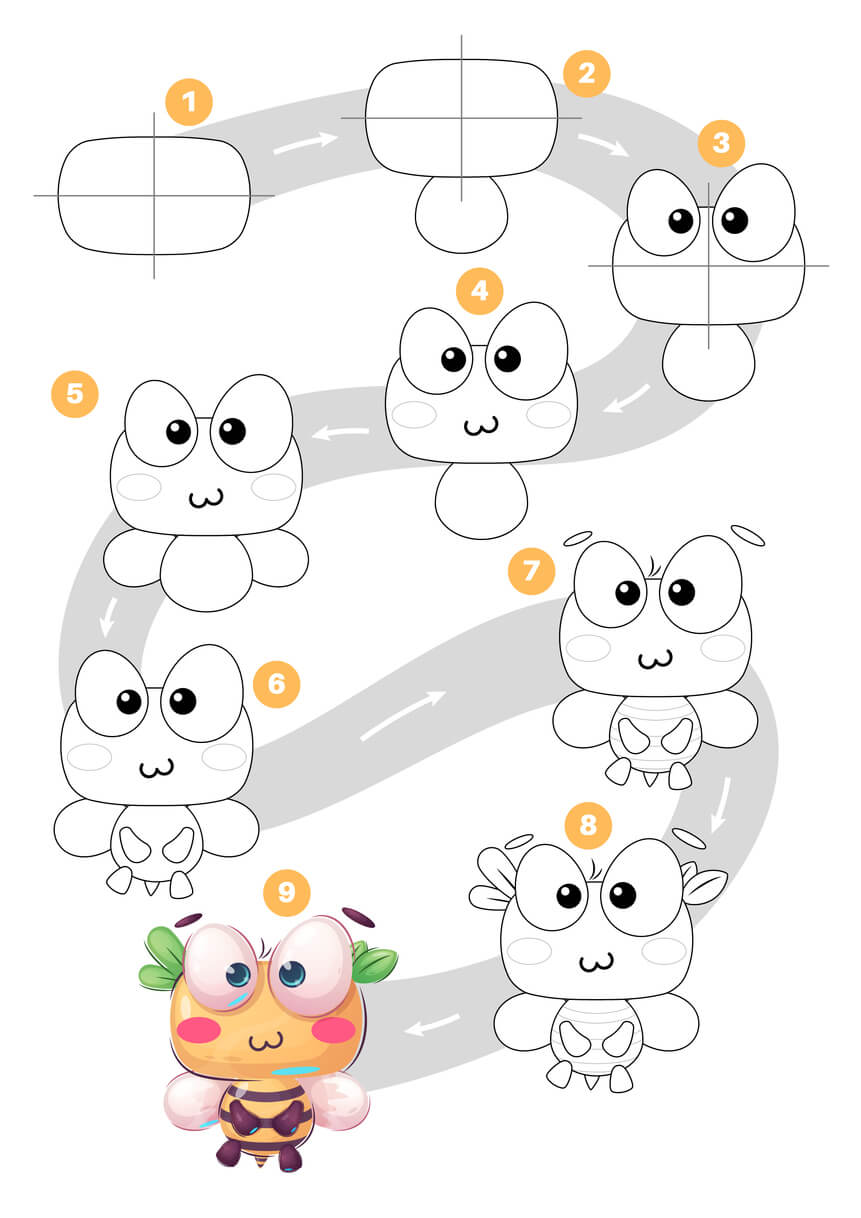 1
2
3
4
5
6
7
8
9